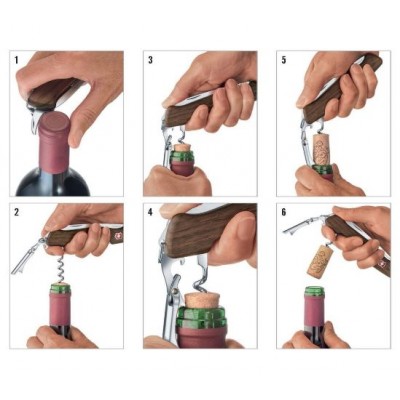 1

3

5

2

4

6